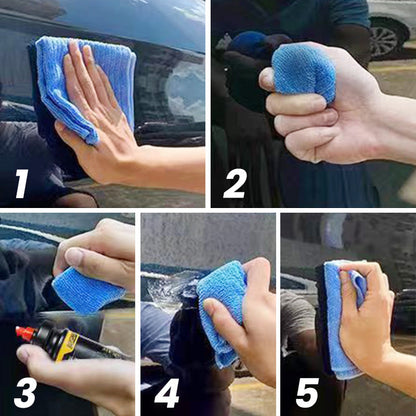 1

2

3

4

5