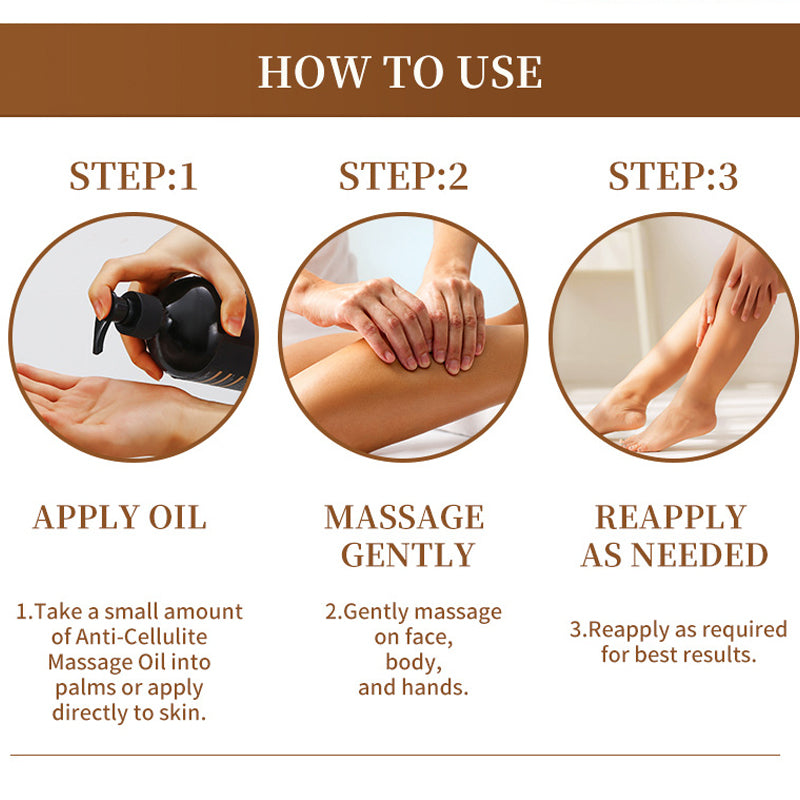 HOW TO USE

STEP:1

APPLY OIL

1.Take a small amount of Anti-Cellulite Massage Oil into palms or apply directly to skin.

STEP:2

MASSAGE GENTLY

2.Gently massage on face, body, and hands.

STEP:3

REAPPLY AS NEEDED

3.Reapply as required for best results.