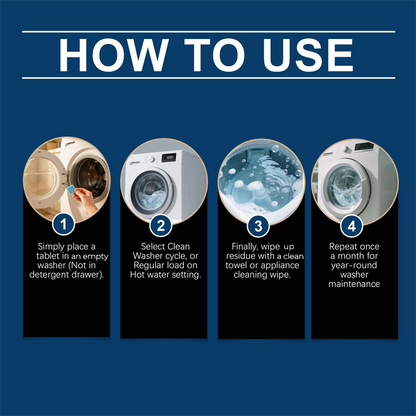 HOW TO USE

1

Simply place a tablet in an empty washer (Not in detergent drawer).

2

Select Clean Washer cycle, or Regular load on Hot water setting.

3

Finally, wipe up residue with a clean towel or appliance cleaning wipe.

4

Repeat once a month for year-round washer maintenance