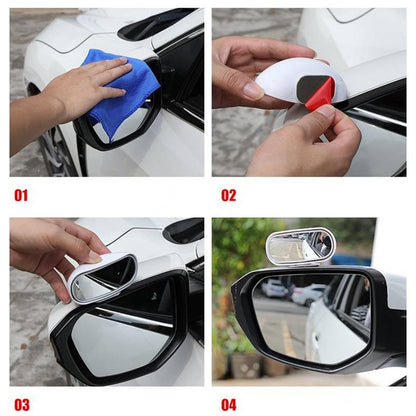 01

02

03

04