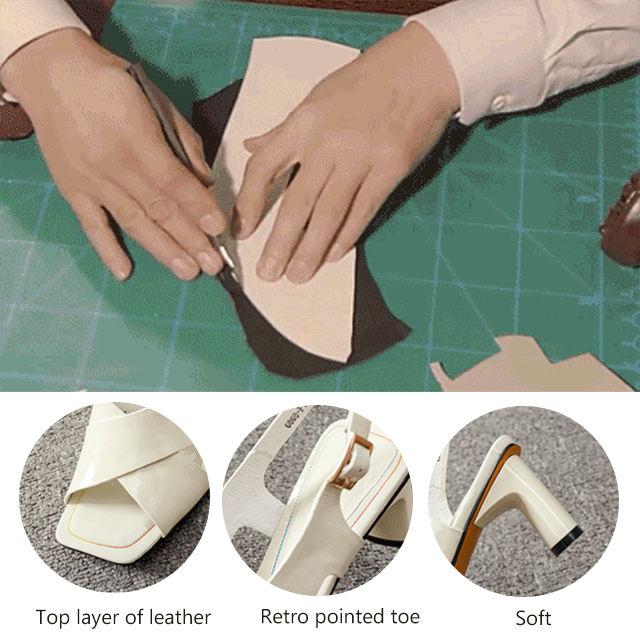 Top layer of leather

Retro pointed toe

Soft