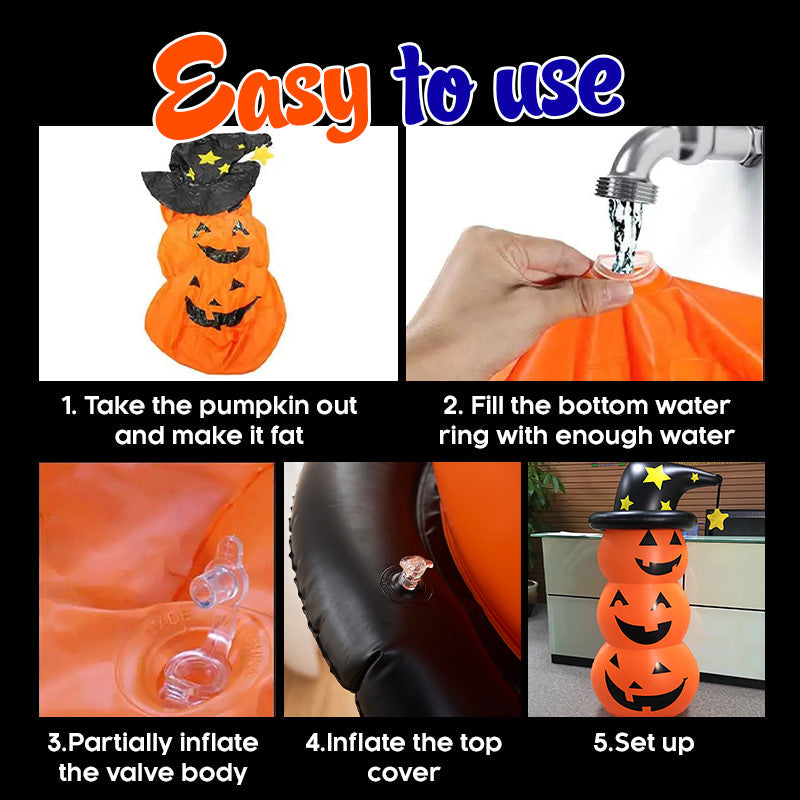 Easy to use

1. Take the pumpkin out and make it fat

2. Fill the bottom water ring with enough water

3.Partially inflate the valve body

4.Inflate the top cover

5.Set up