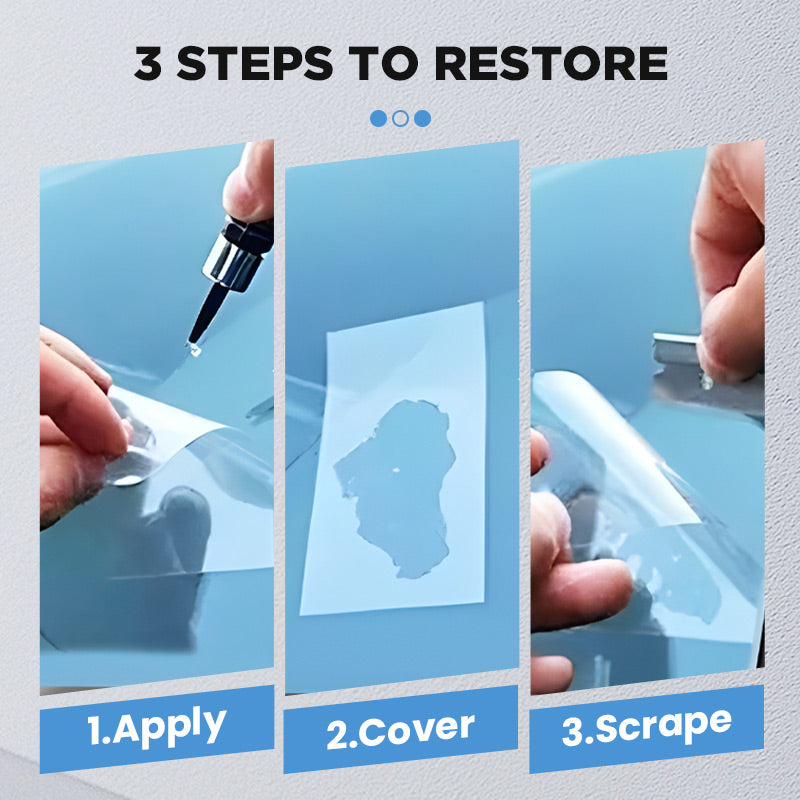 3 STEPS TO RESTORE

1.Apply

2.Cover

3.Scrape